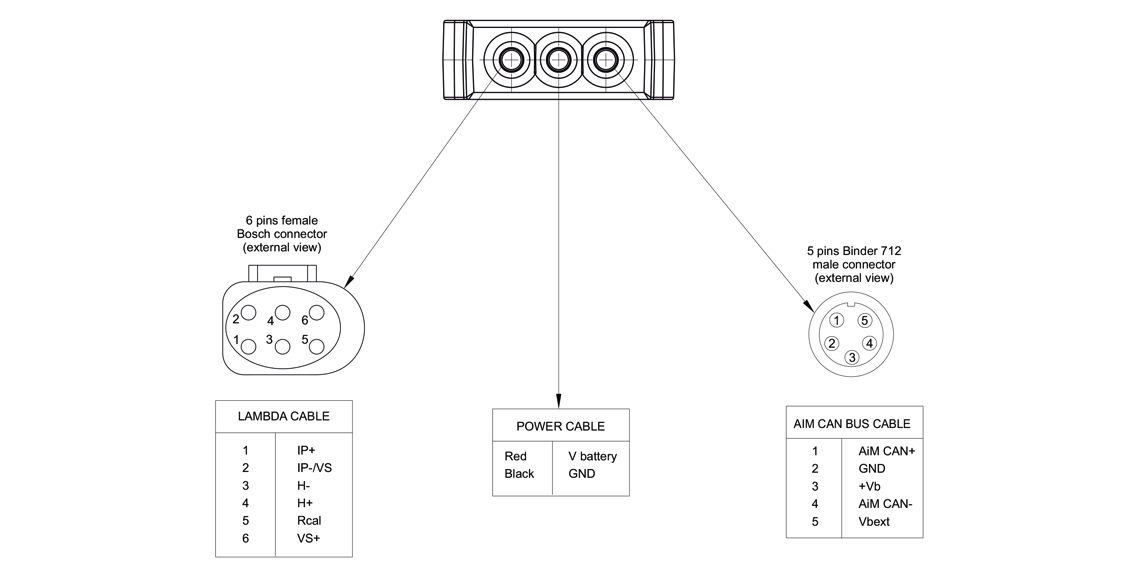 6 pins female
Bosch connector
(external view)

2 4 6
1 3 5

5 pins Binder 712
male connector
(external view)

1 5
2 4
3

| LAMBDA CABLE | |
|---|---|
| 1 | IP+ |
| 2 | IP-/VS |
| 3 | H- |
| 4 | H+ |
| 5 | Rcal |
| 6 | VS+ |

| POWER CABLE | |
|---|---|
| Red | V battery |
| Black | GND |

| AIM CAN BUS CABLE | |
|---|---|
| 1 | AiM CAN+ |
| 2 | GND |
| 3 | +Vb |
| 4 | AiM CAN- |
| 5 | Vbext |